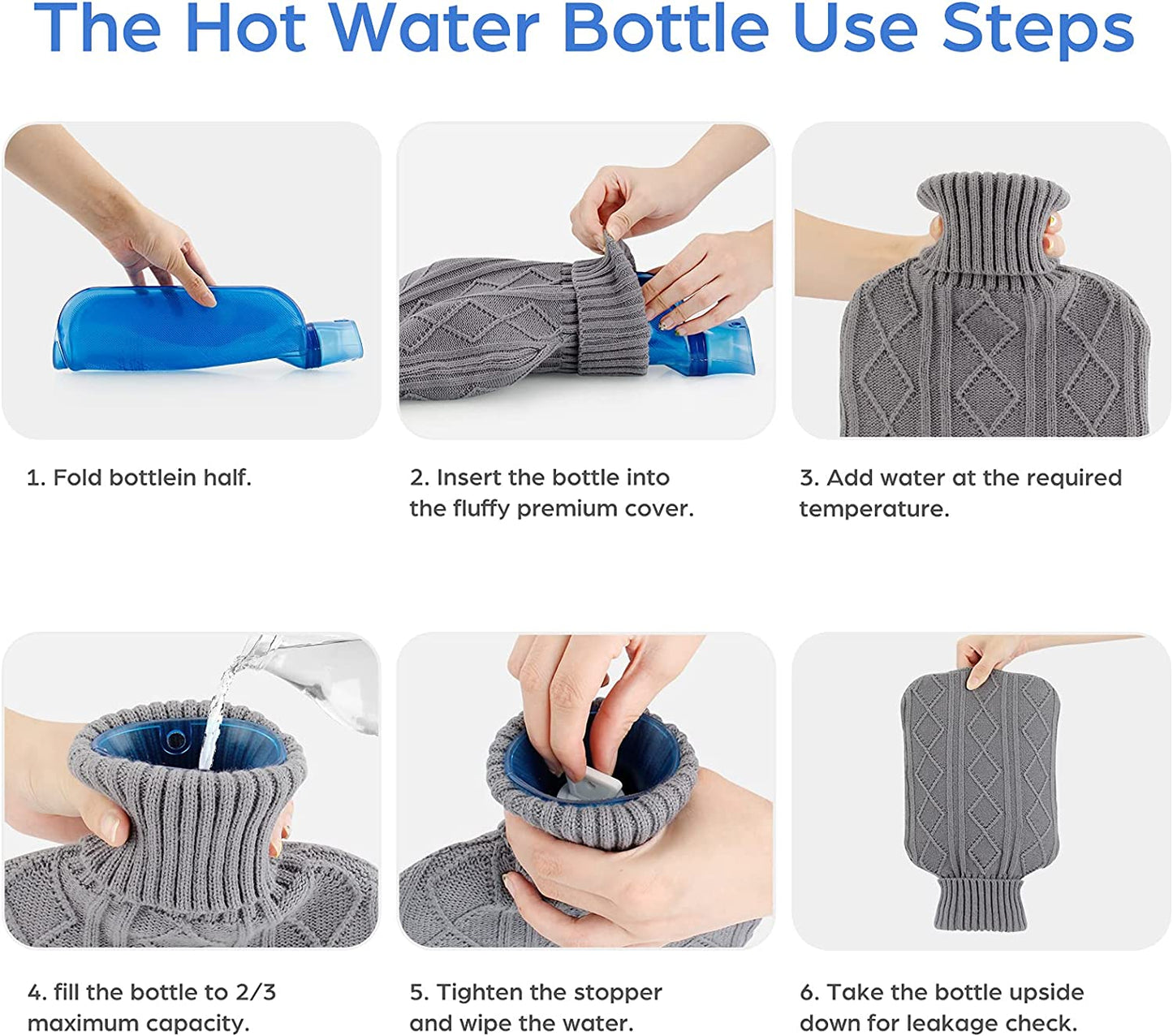 The Hot Water Bottle Use Steps

1. Fold bottlein half.

2. Insert the bottle into the fluffy premium cover.

3. Add water at the required temperature.

4. fill the bottle to 2/3 maximum capacity.

5. Tighten the stopper and wipe the water.

6. Take the bottle upside down for leakage check.